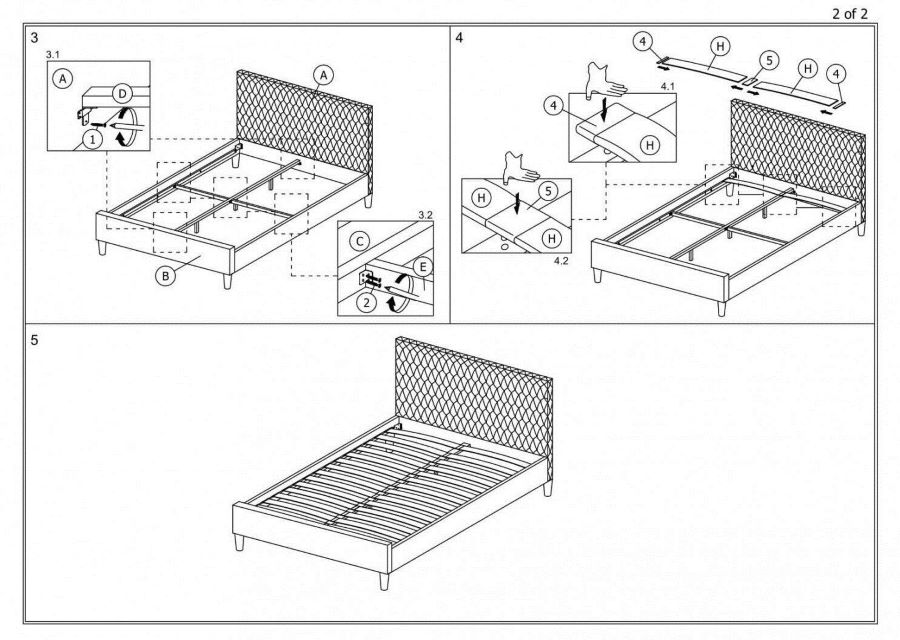 2 of 2

3

3.1

A

D

1

A

B

3.2

C

E

2

4

4

H

5

H

4

4.1

4

H

H

5

H

4.2

5