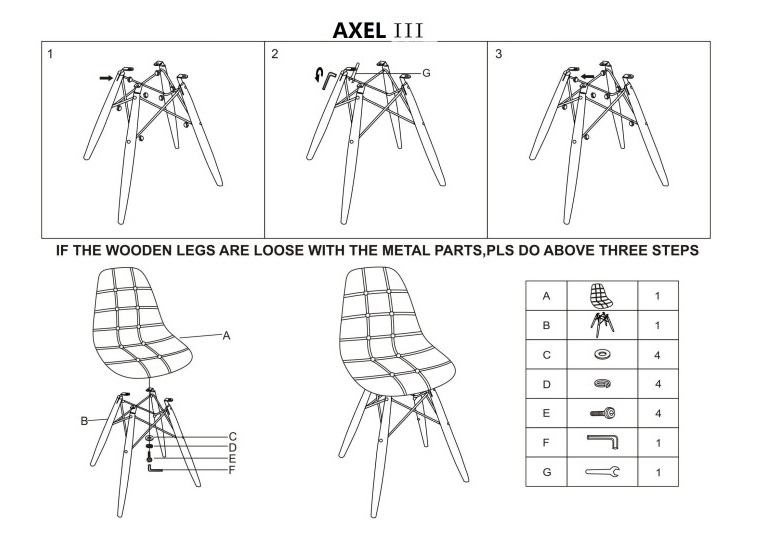 AXEL III

1

2

G

3

IF THE WOODEN LEGS ARE LOOSE WITH THE METAL PARTS,PLS DO ABOVE THREE STEPS

A

B

C

D

E

F

| A | | 1 |
|---|---|---|
| B | | 1 |
| C | | 4 |
| D | | 4 |
| E | | 4 |
| F | | 1 |
| G | | 1 |