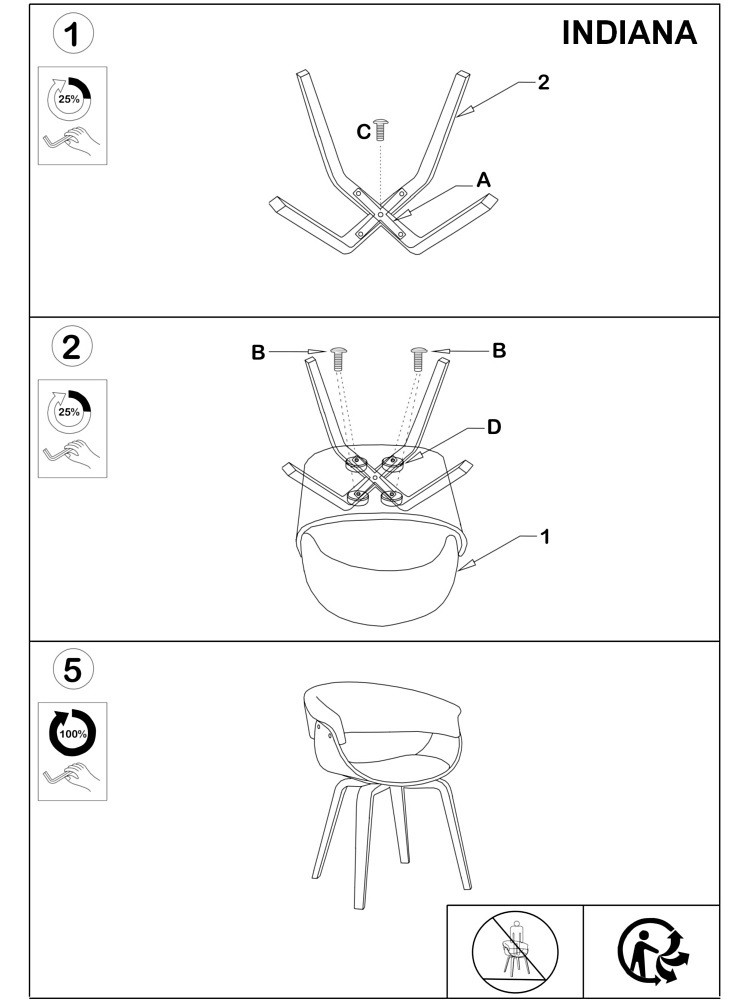 1

INDIANA

25%

2

C

A

2

25%

B

B

D

1

5

100%