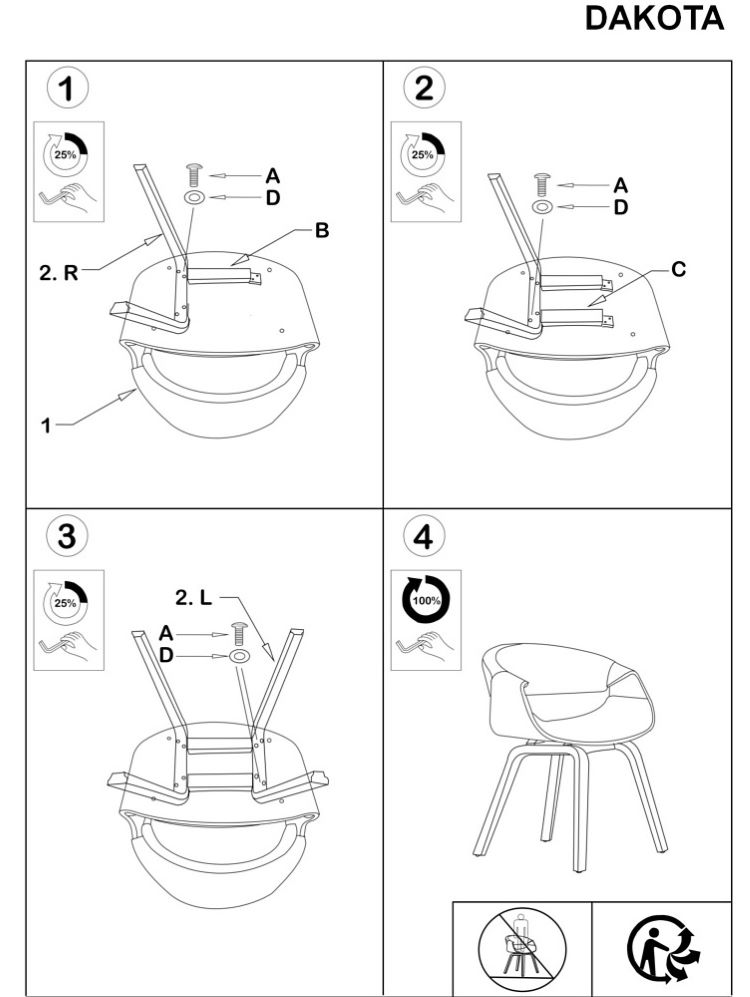 DAKOTA

1

25%

A

D

B

2. R

1

2

25%

A

D

C

3

25%

2. L

A

D

4

100%