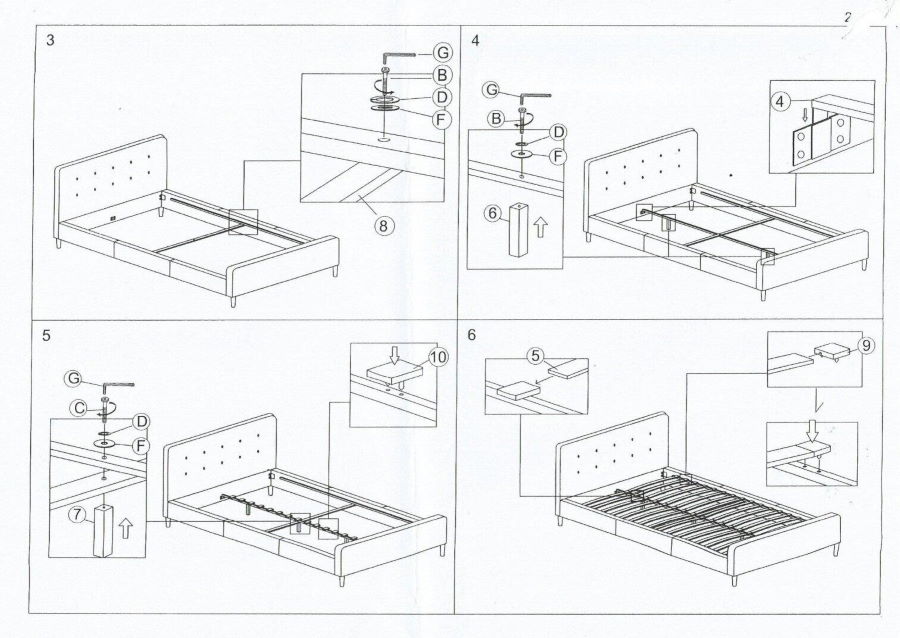 2

3

G
B
D
F
8

4

G
B
D
F
6
4

5

G
C
D
F
7
10

6

5
9