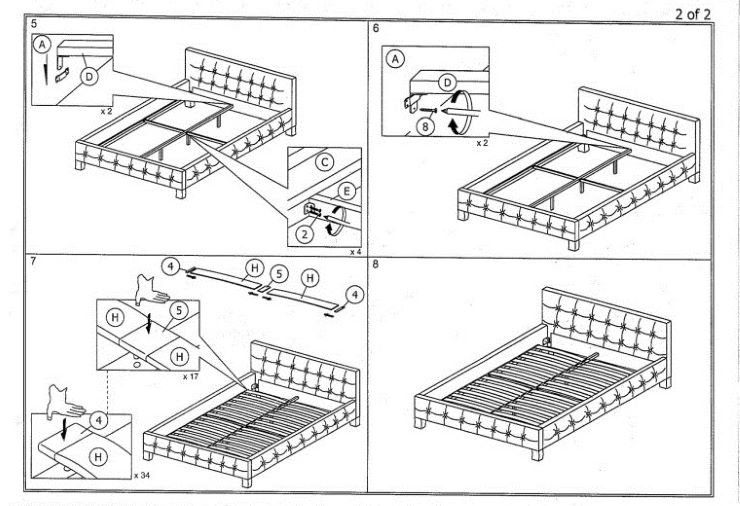 2 of 2

5

A

D

x 2

C

E

2

x 4

6

A

D

8

x 2

7

4

H

5

H

4

H

5

H

x 17

4

H

x 34

8